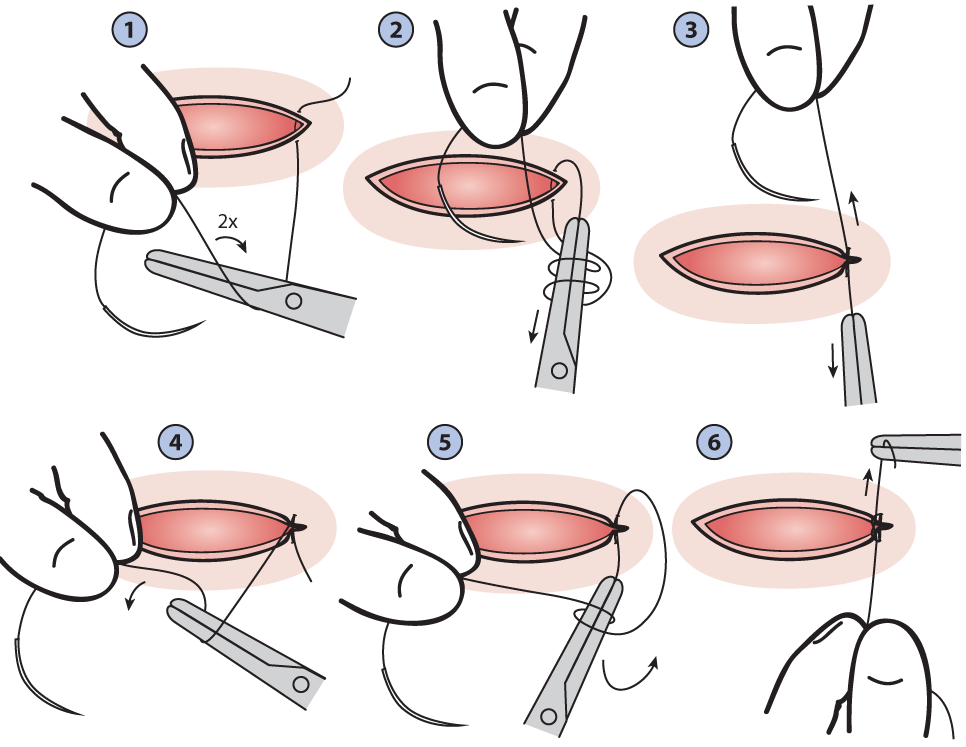 1
2x
2
3
4
5
6